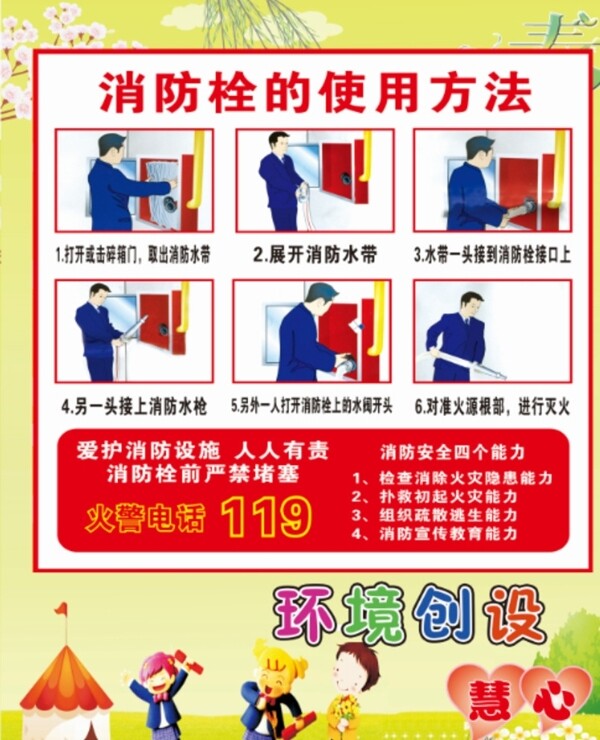 消防栓的使用方法

1.打开或击碎箱门，取出消防水带

2.展开消防水带

3.水带一头接到消防栓接口上

4.另一头接上消防水枪

5.另外一人打开消防栓上的水阀开头

6.对准火源根部，进行灭火

爱护消防设施 人人有责
消防栓前严禁堵塞

火警电话 119

消防安全四个能力
1、检查消除火灾隐患能力
2、扑救初起火灾能力
3、组织疏散逃生能力
4、消防宣传教育能力

环境创设

慧心