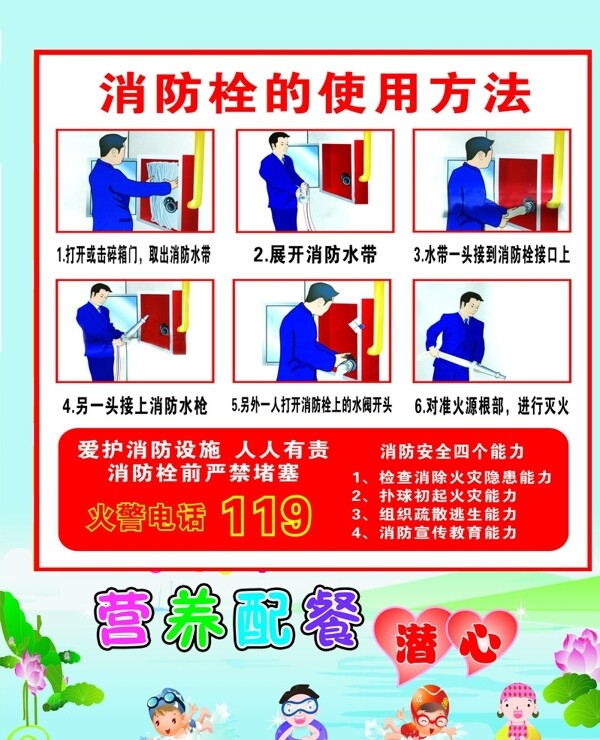 消防栓的使用方法

1.打开或击碎箱门，取出消防水带

2.展开消防水带

3.水带一头接到消防栓接口上

4.另一头接上消防水枪

5.另外一人打开消防栓上的水阀开头

6.对准火源根部，进行灭火

爱护消防设施 人人有责
消防栓前严禁堵塞

火警电话 119

消防安全四个能力
1、检查消除火灾隐患能力
2、扑球初起火灾能力
3、组织疏散逃生能力
4、消防宣传教育能力

营养配餐

潜心