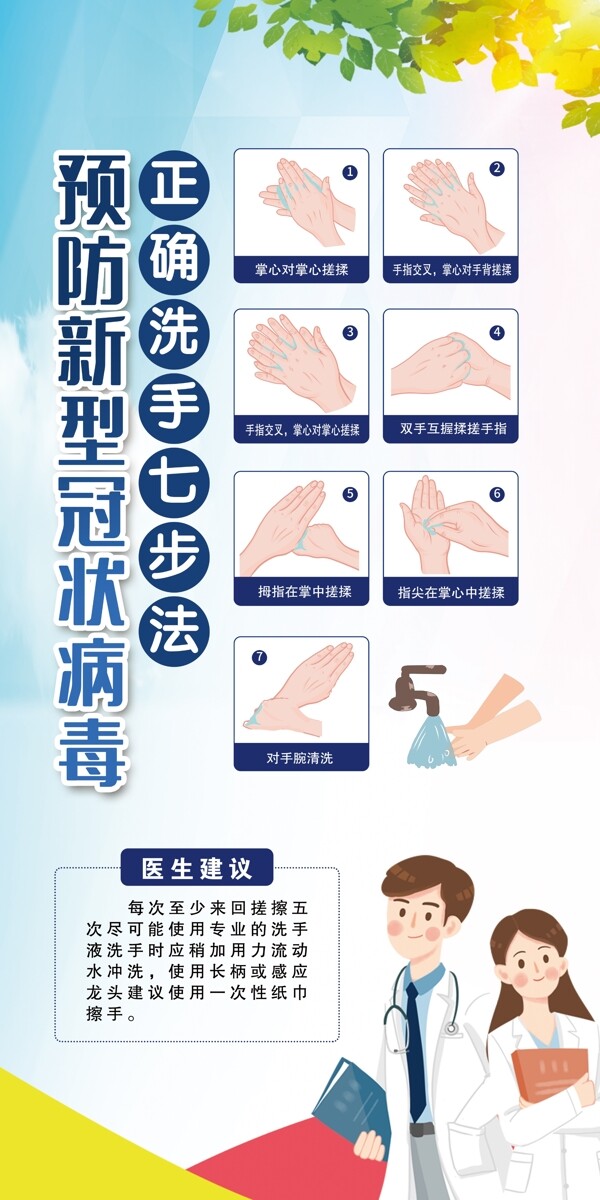 预防新型冠状病毒

正确洗手七步法

1
掌心对掌心搓揉

2
手指交叉，掌心对手背搓揉

3
手指交叉，掌心对掌心搓揉

4
双手互握揉搓手指

5
拇指在掌中搓揉

6
指尖在掌心中搓揉

7
对手腕清洗

医生建议

每次至少来回搓擦五次尽可能使用专业的洗手液洗手时应稍加用力流动水冲洗，使用长柄或感应龙头建议使用一次性纸巾擦手。